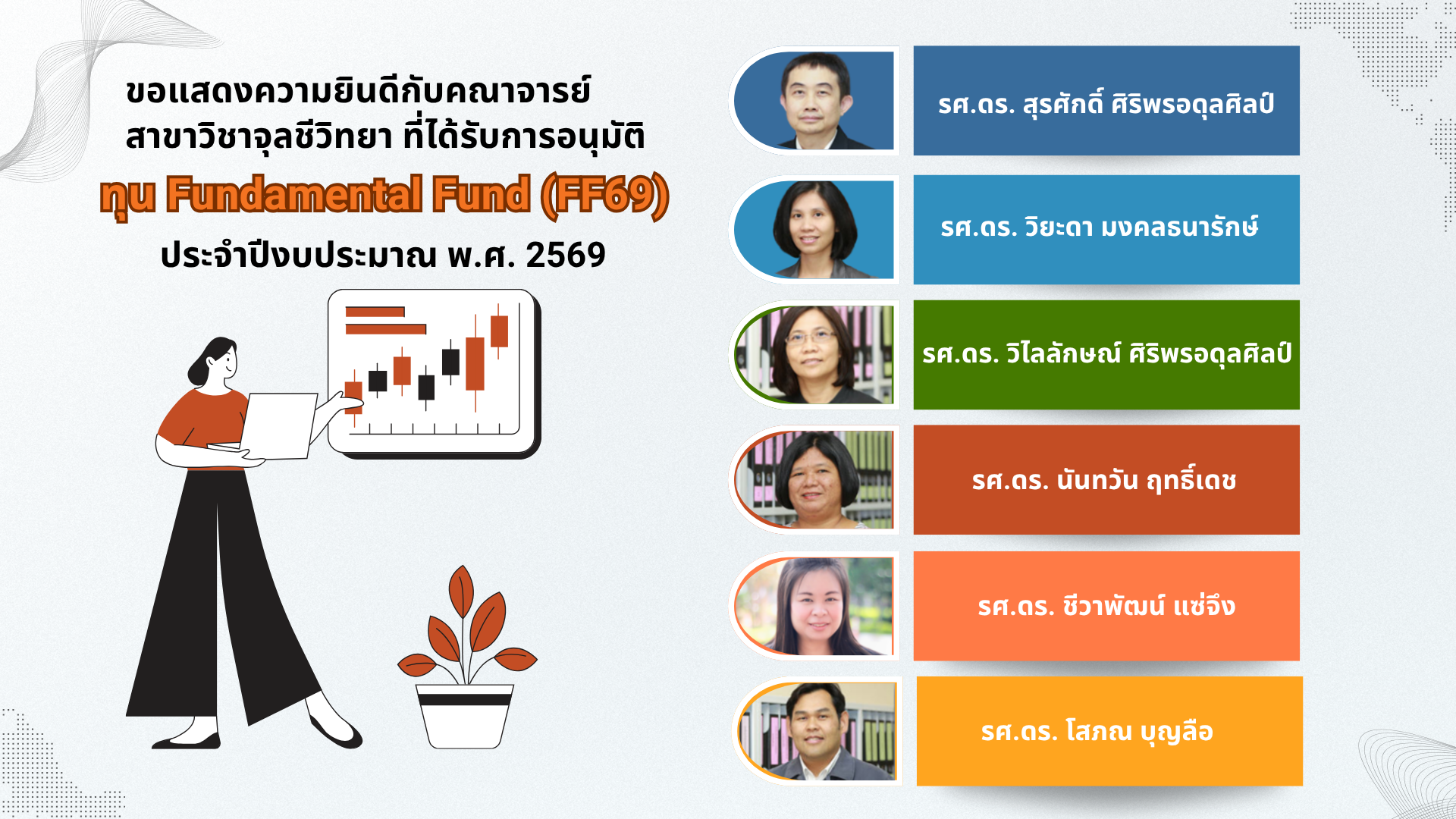 ขอแสดงความยินดีกับคณาจารย์ สาขาวิชาจุลชีววิทยา ที่ได้รับการอนุมัติ

ทุน Fundamental Fund (FF69)

ประจำปีงบประมาณ พ.ศ. 2569

รศ.ดร. สุรศักดิ์ ศิริพรอดุลศิลป์

รศ.ดร. วิยะดา มงคลธนารักษ์

รศ.ดร. วิไลลักษณ์ ศิริพรอดุลศิลป์

รศ.ดร. นันทวัน ฤทธิ์เดช

รศ.ดร. ชีวาพัฒน์ แซ่จึง

รศ.ดร. โสภณ บุญลือ