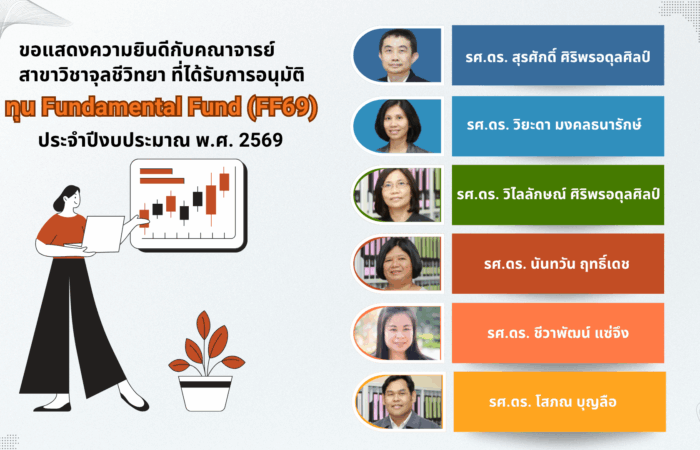 ขอแสดงความยินดีกับคณาจารย์
สาขาวิชาจุลชีววิทยา ที่ได้รับการอนุมัติ
ทุน Fundamental Fund (FF69)
ประจำปีงบประมาณ พ.ศ. 2569

รศ.ดร. สุรศักดิ์ ศิริพรอดุลศิลป์

รศ.ดร. วิยะดา มงคลธนารักษ์

รศ.ดร. วิไลลักษณ์ ศิริพรอดุลศิลป์

รศ.ดร. นันทวัน ฤทธิ์เดช

รศ.ดร. ชีวาพัฒน์ แซ่จึง

รศ.ดร. โสภณ บุญลือ