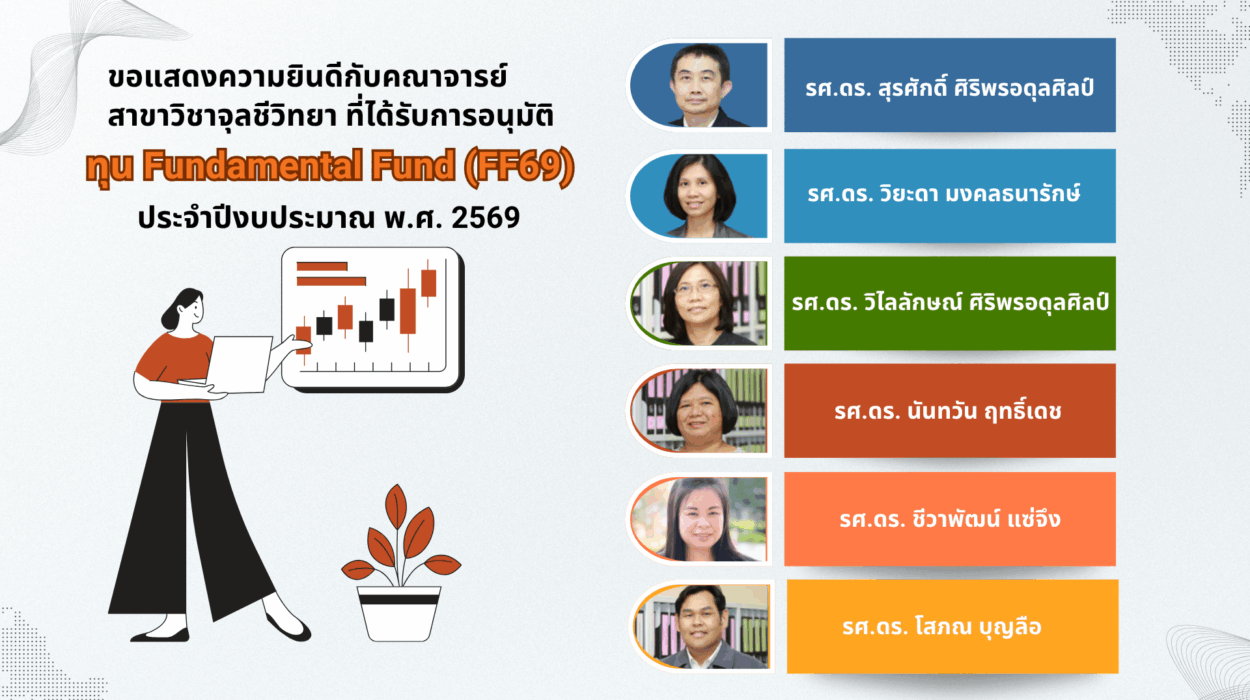 ขอแสดงความยินดีกับคณาจารย์
สาขาวิชาจุลชีววิทยา ที่ได้รับการอนุมัติ

ทุน Fundamental Fund (FF69)

ประจำปีงบประมาณ พ.ศ. 2569

รศ.ดร. สุรศักดิ์ ศิริพรอดุลศิลป์

รศ.ดร. วิยะดา มงคลธนารักษ์

รศ.ดร. วิไลลักษณ์ ศิริพรอดุลศิลป์

รศ.ดร. นันทวัน ฤทธิ์เดช

รศ.ดร. ชีวาพัฒน์ แซ่จึง

รศ.ดร. โสภณ บุญลือ